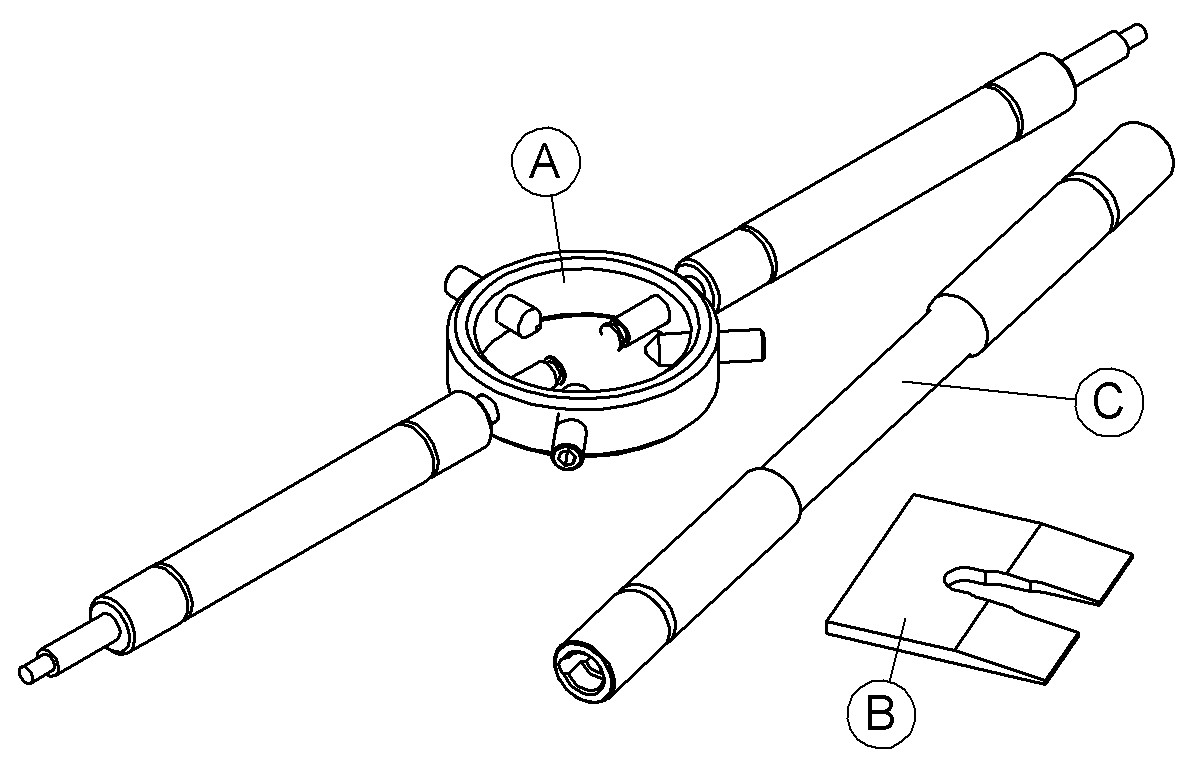 A
C
B